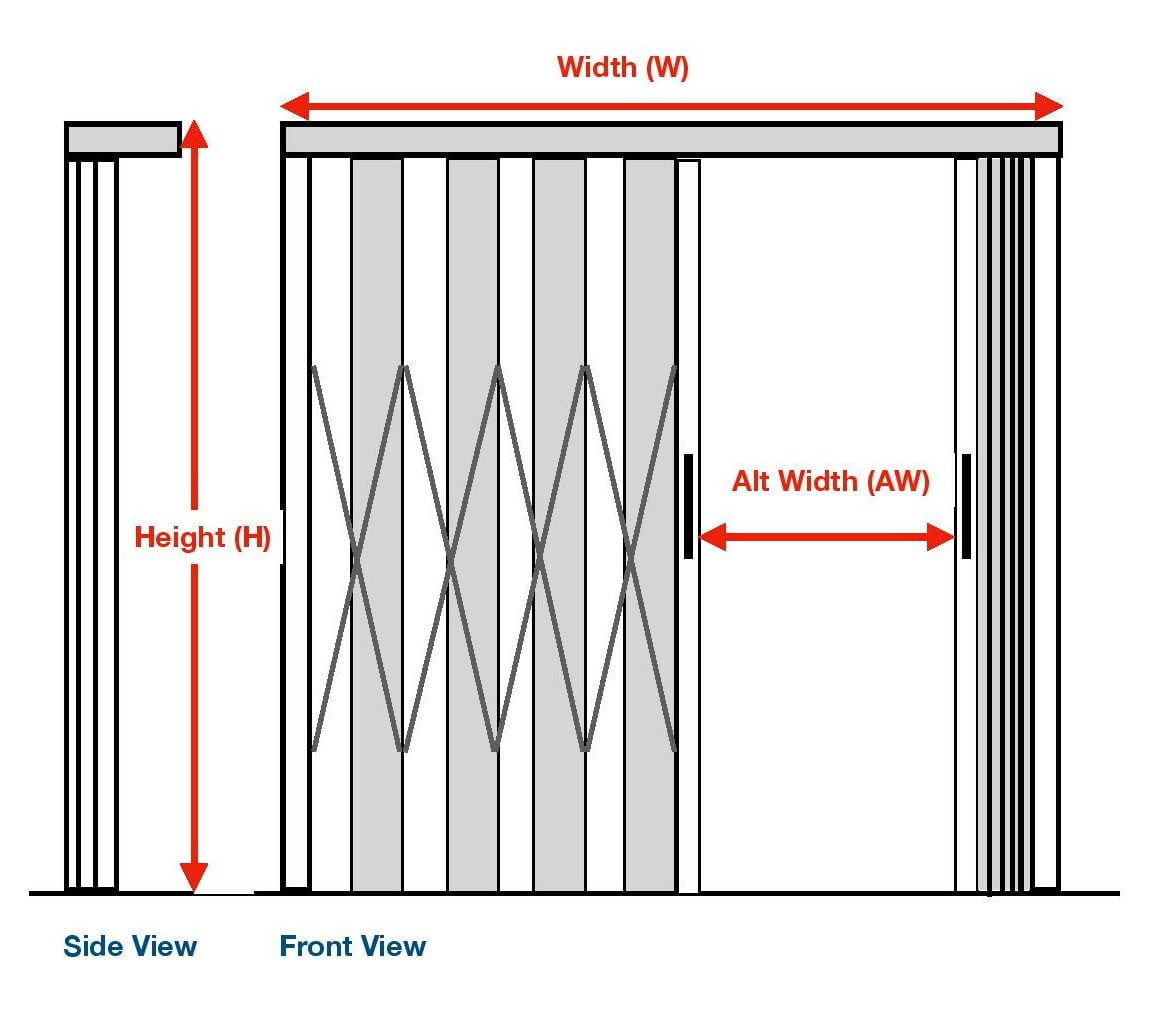 Width (W)

Height (H)

Alt Width (AW)

Side View

Front View